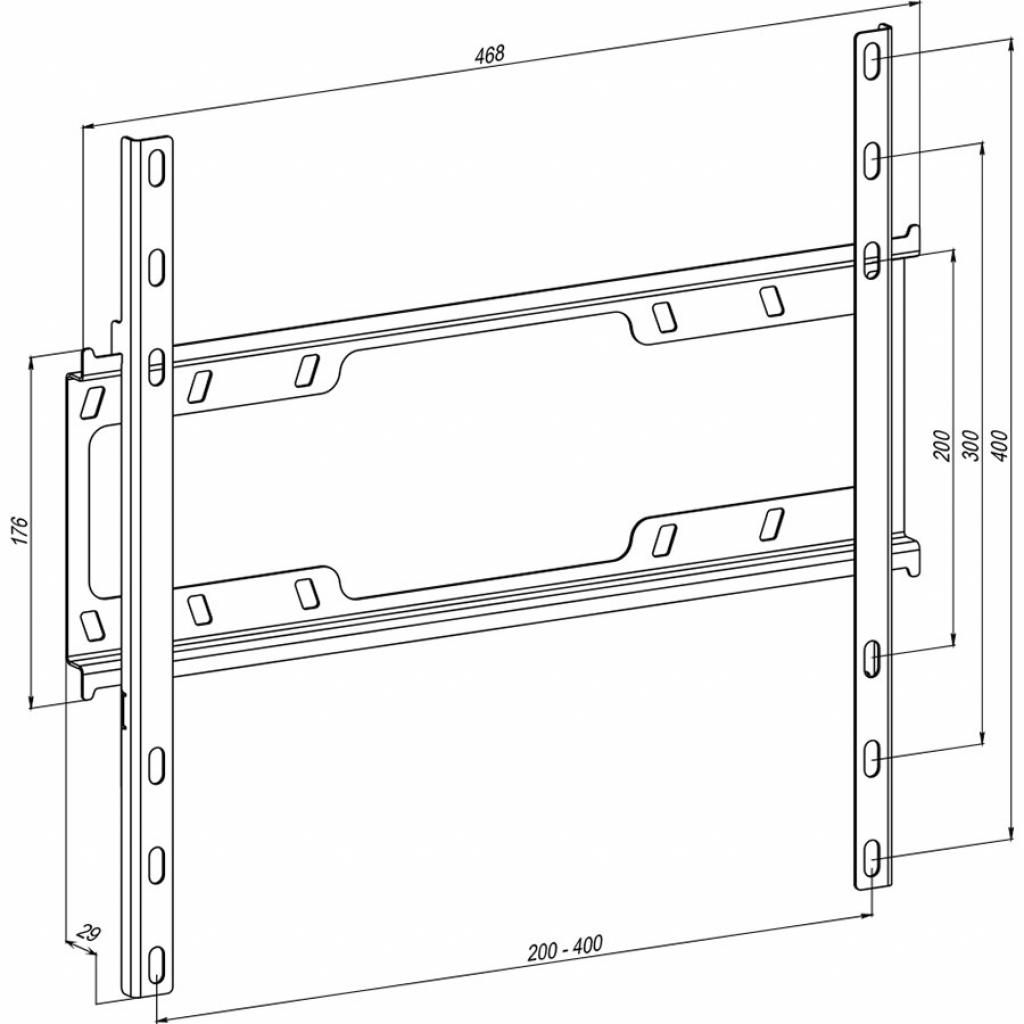 468

176

200

300

400

29

200 - 400